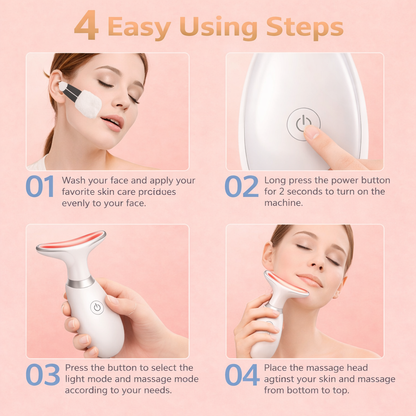 4 Easy Using Steps

01 Wash your face and apply your favorite skin care prcidues evenly to your face.

02 Long press the power button for 2 seconds to turn on the machine.

03 Press the button to select the light mode and massage mode according to your needs.

04 Place the massage head agtinst your skin and massage from bottom to top.