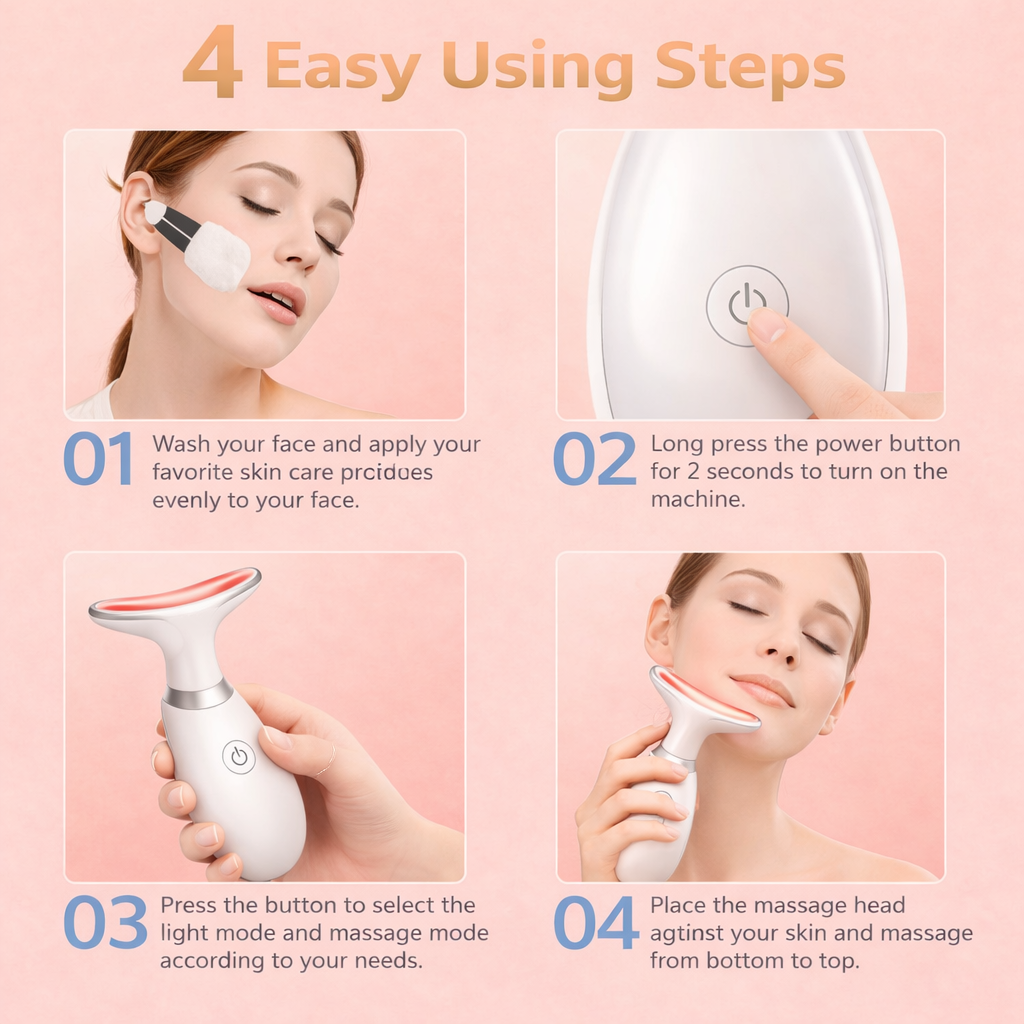 4 Easy Using Steps

01 Wash your face and apply your favorite skin care prcidues evenly to your face.

02 Long press the power button for 2 seconds to turn on the machine.

03 Press the button to select the light mode and massage mode according to your needs.

04 Place the massage head agtinst your skin and massage from bottom to top.